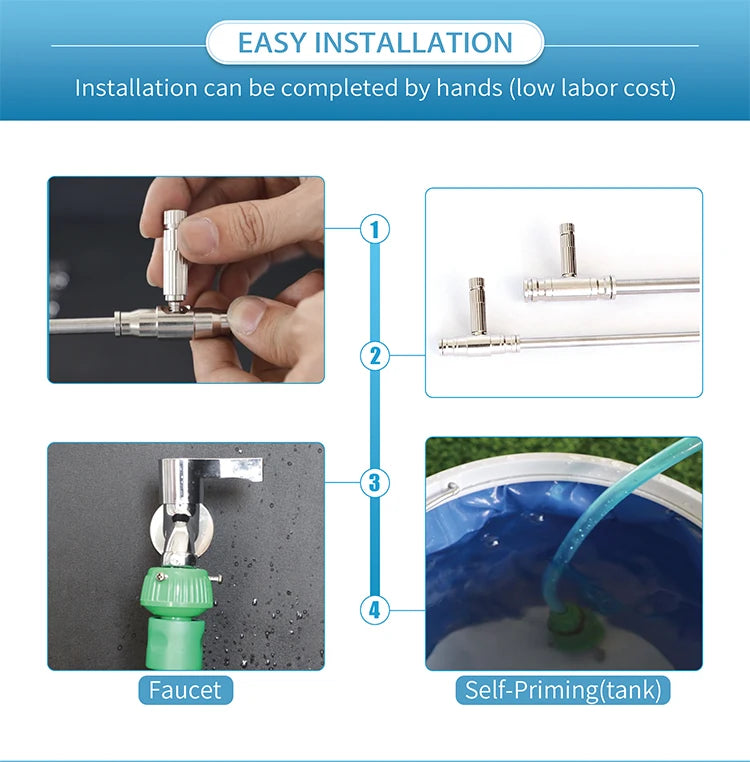 EASY INSTALLATION

Installation can be completed by hands (low labor cost)

1

2

3

4

Faucet

Self-Priming(tank)